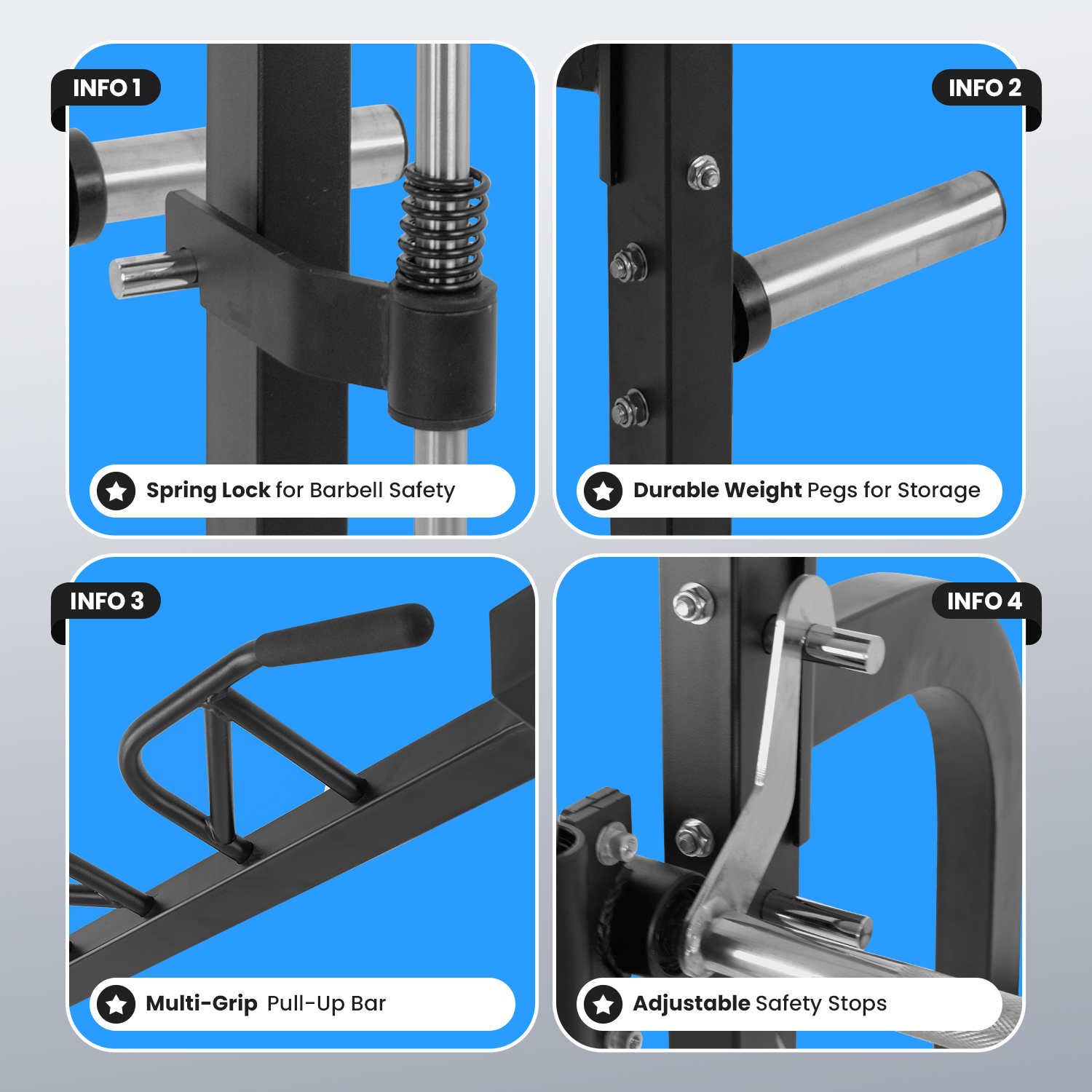 INFO 1

Spring Lock for Barbell Safety

INFO 2

Durable Weight Pegs for Storage

INFO 3

Multi-Grip Pull-Up Bar

INFO 4

Adjustable Safety Stops