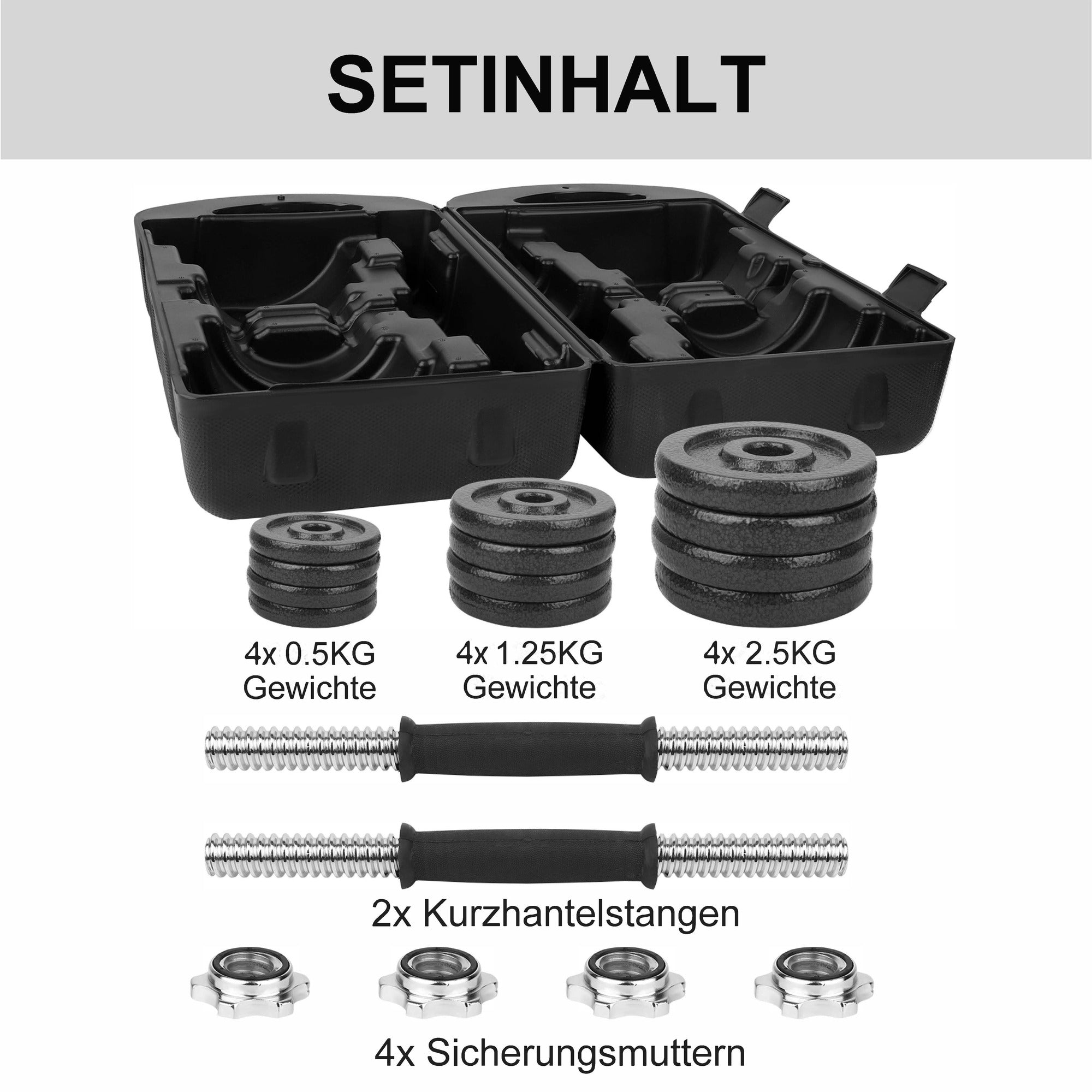 SETINHALT

4x 0.5KG
Gewichte

4x 1.25KG
Gewichte

4x 2.5KG
Gewichte

2x Kurzhantelstangen

4x Sicherungsmuttern